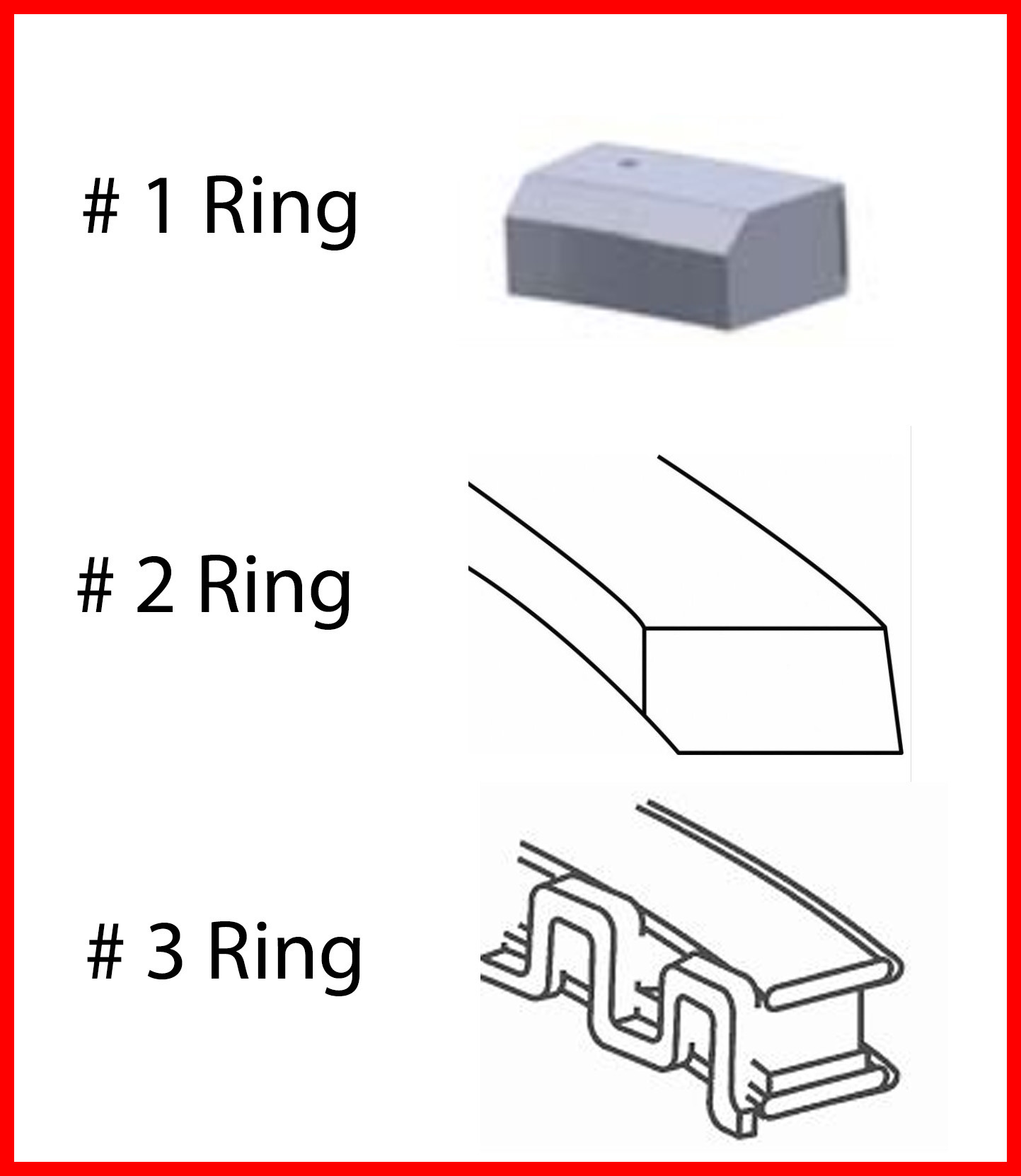 # 1 Ring

# 2 Ring

# 3 Ring