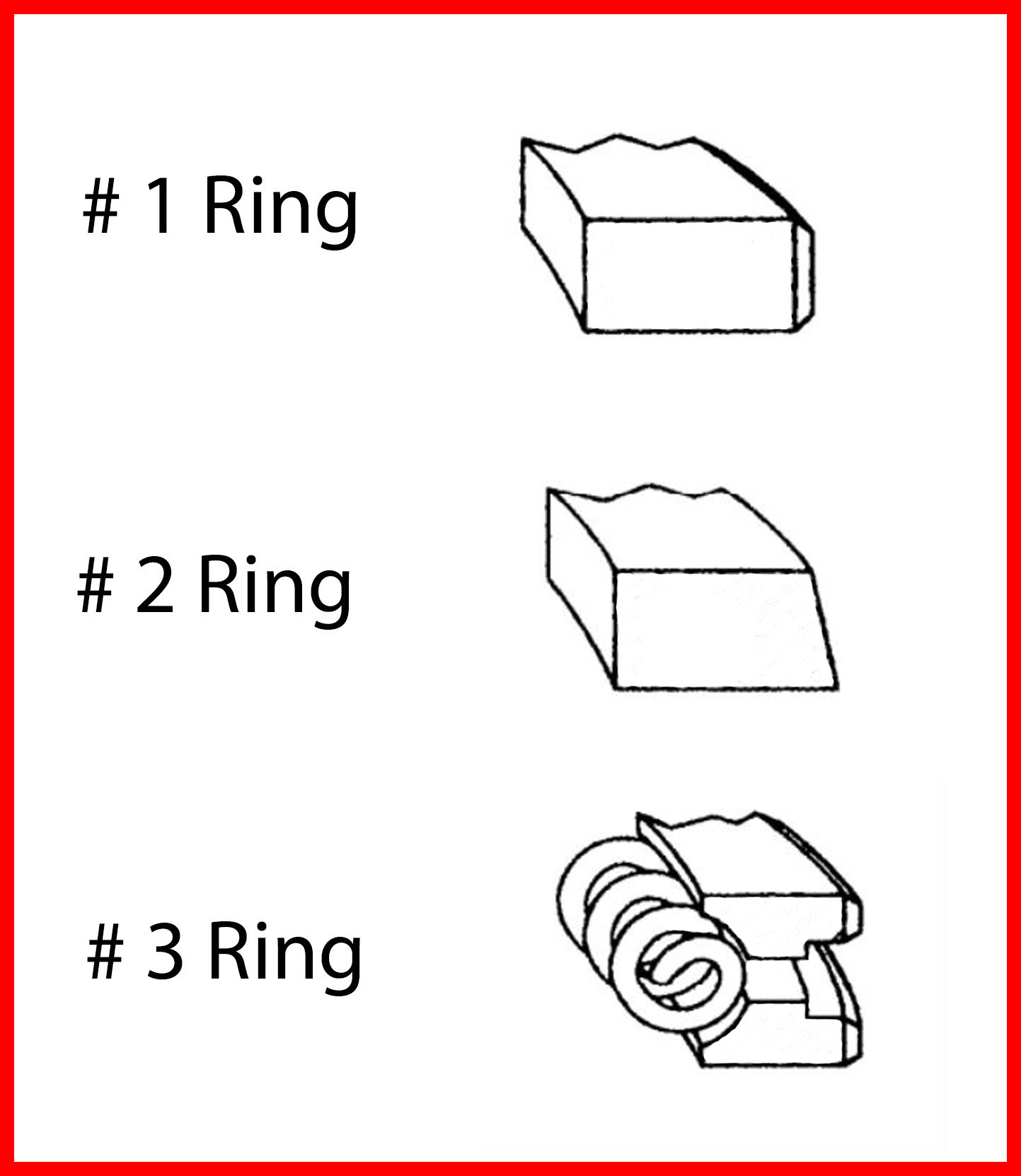 # 1 Ring

# 2 Ring

# 3 Ring