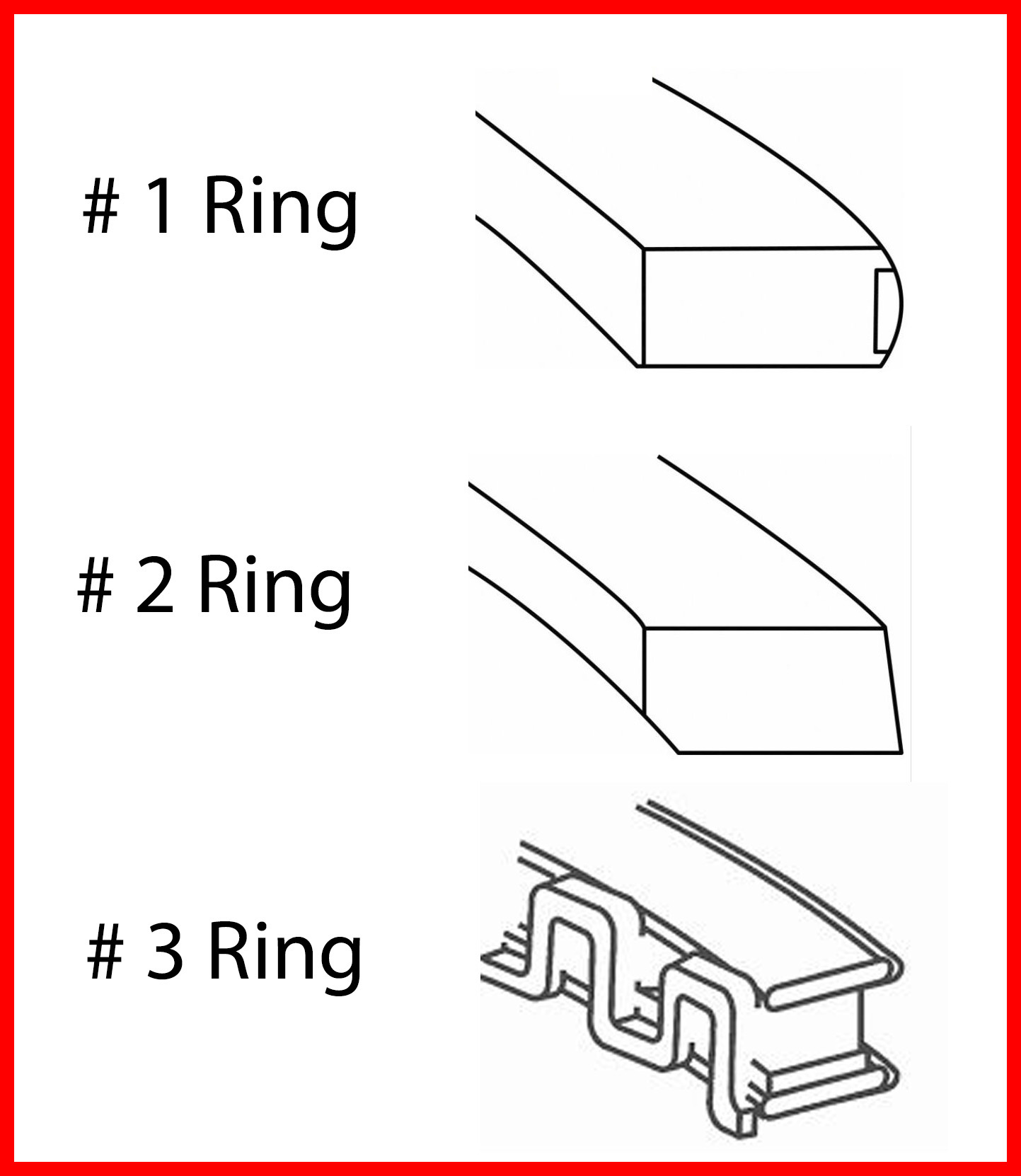 # 1 Ring

# 2 Ring

# 3 Ring