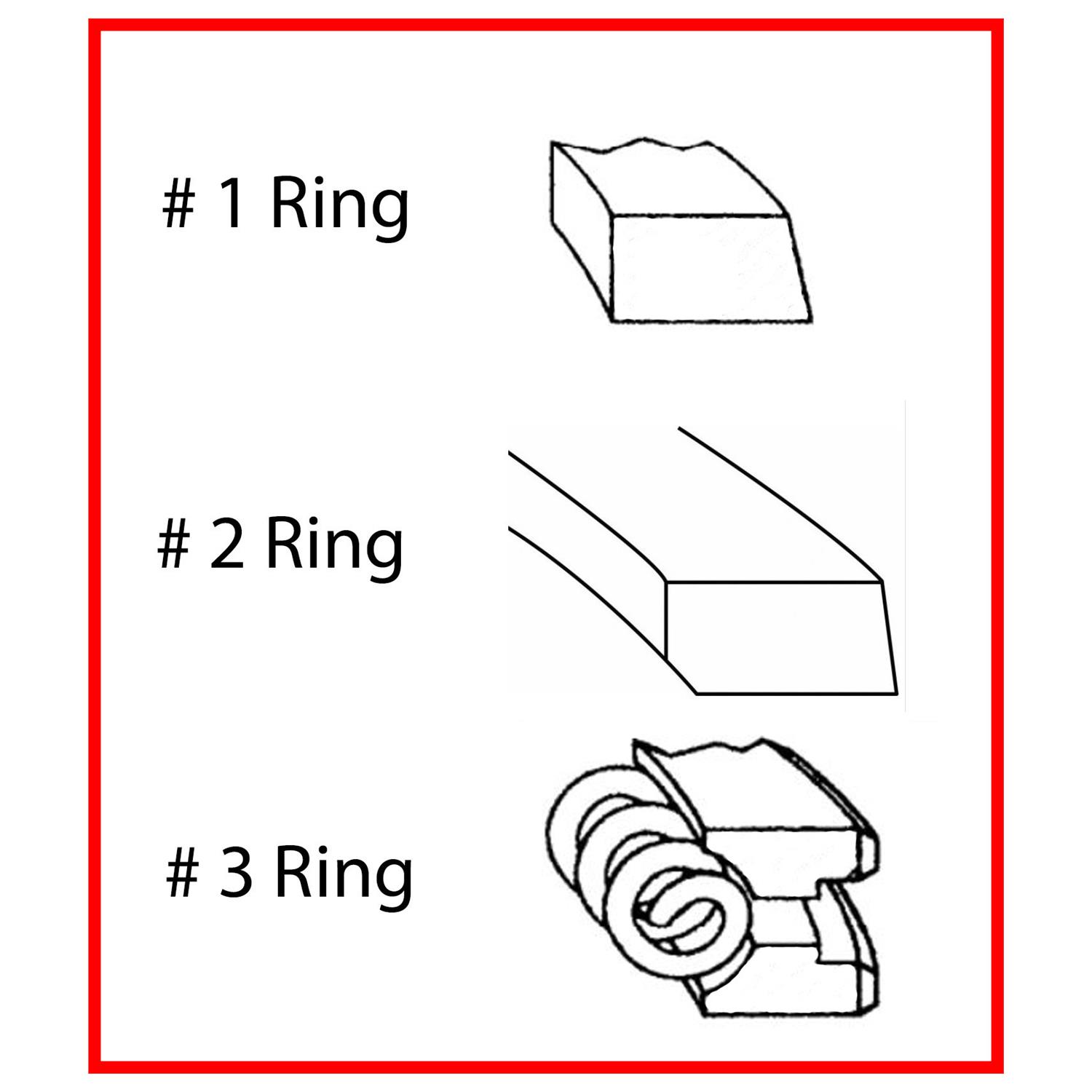 # 1 Ring

# 2 Ring

# 3 Ring