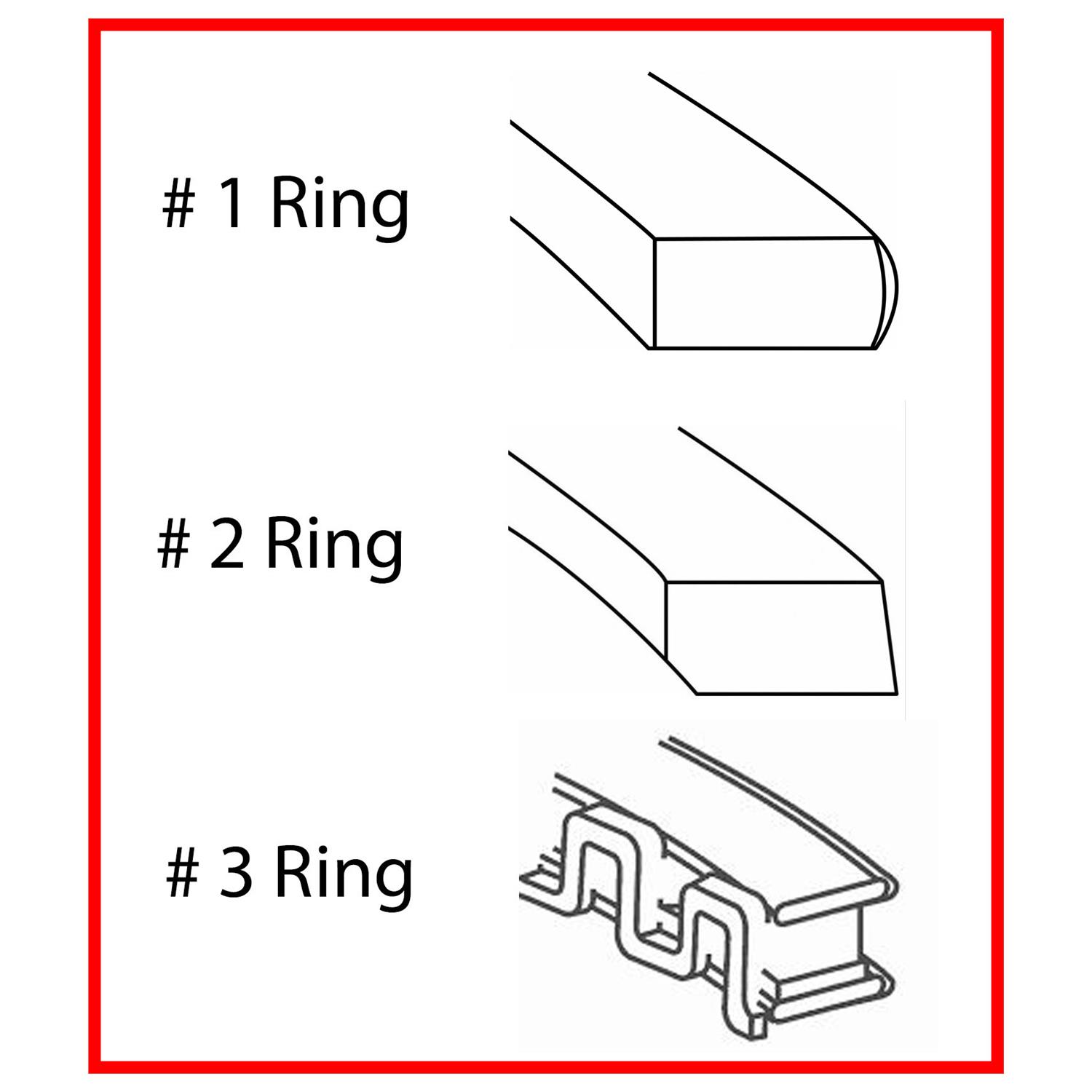 # 1 Ring

# 2 Ring

# 3 Ring