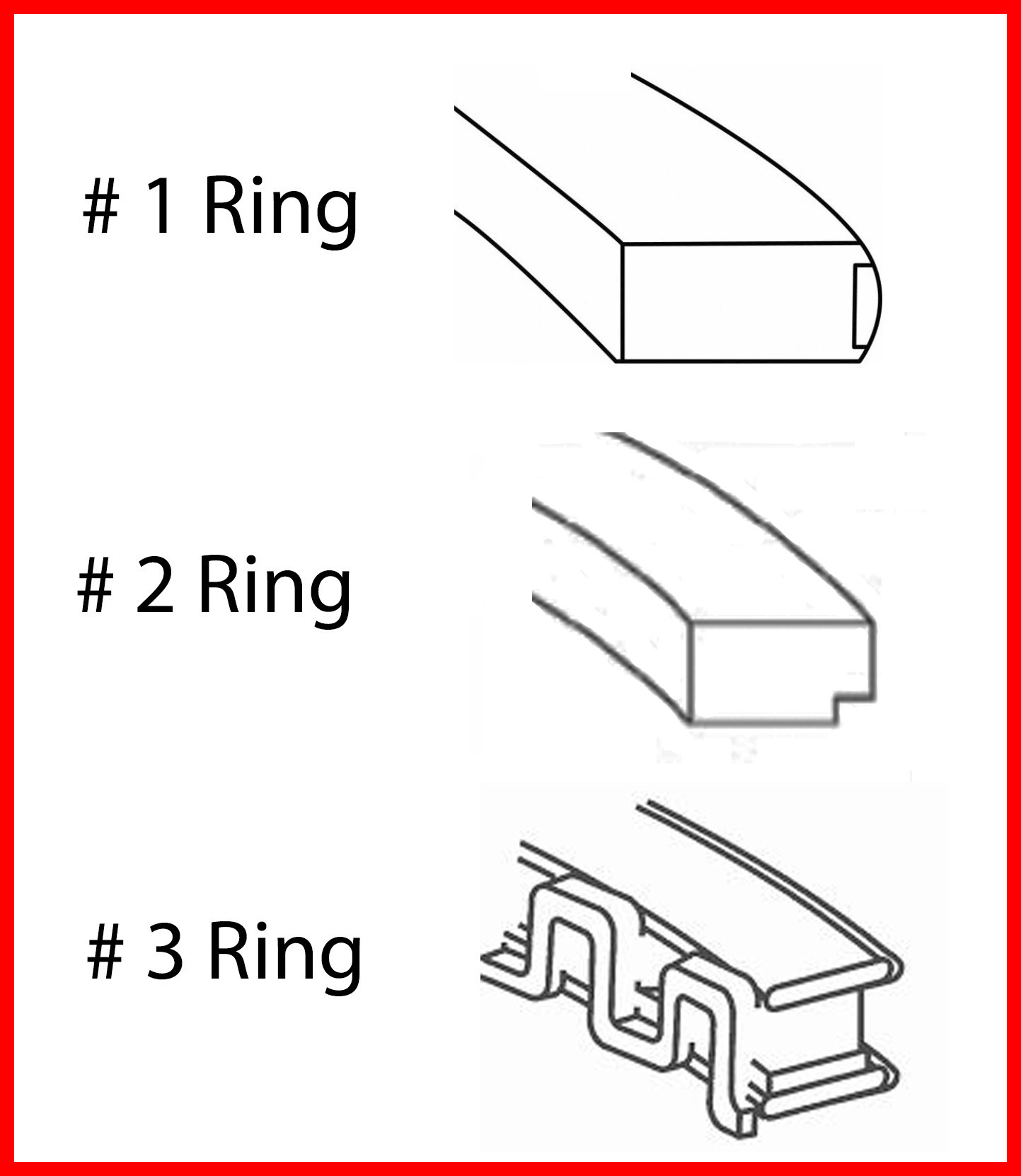 # 1 Ring

# 2 Ring

# 3 Ring