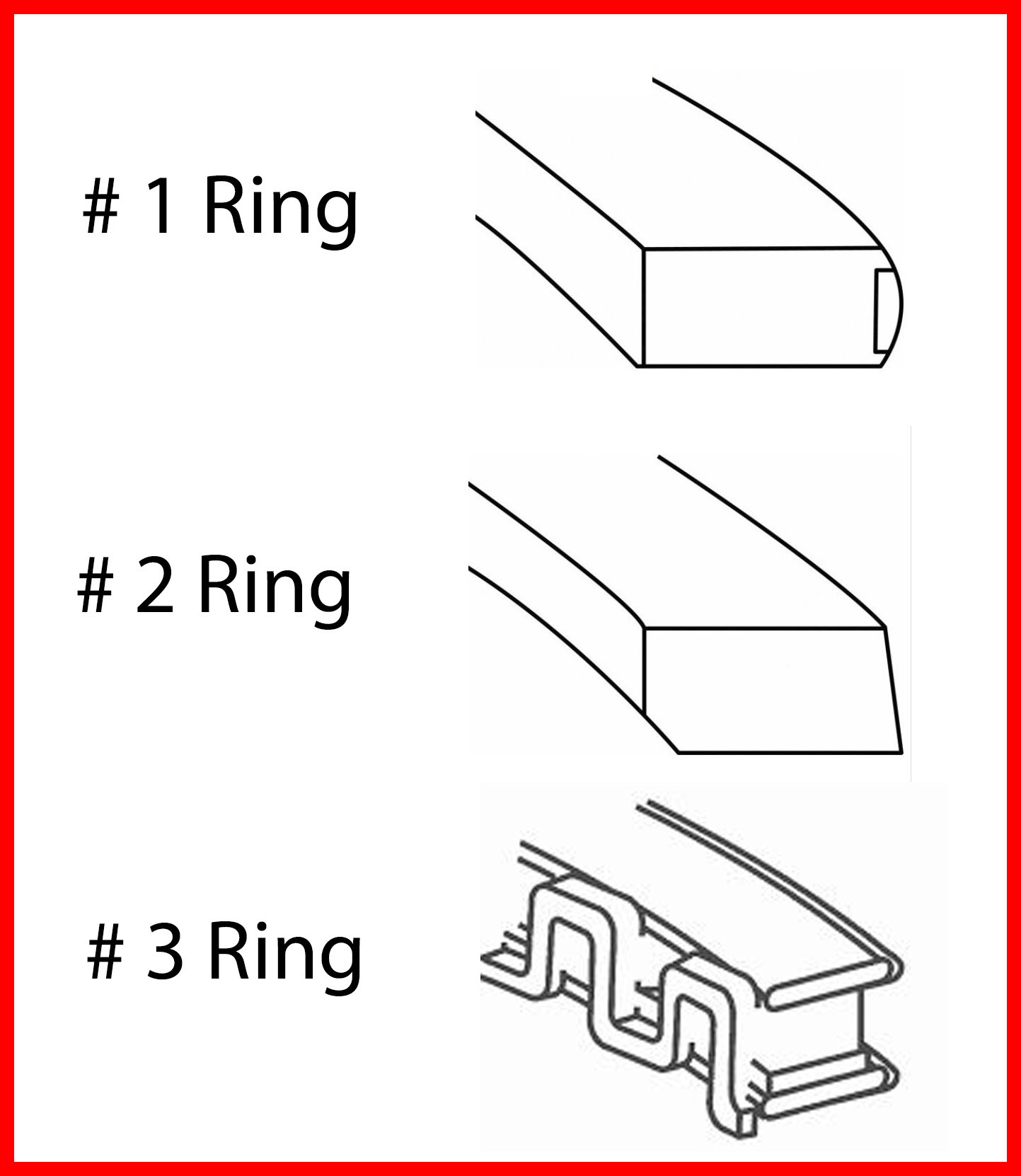 # 1 Ring

# 2 Ring

# 3 Ring