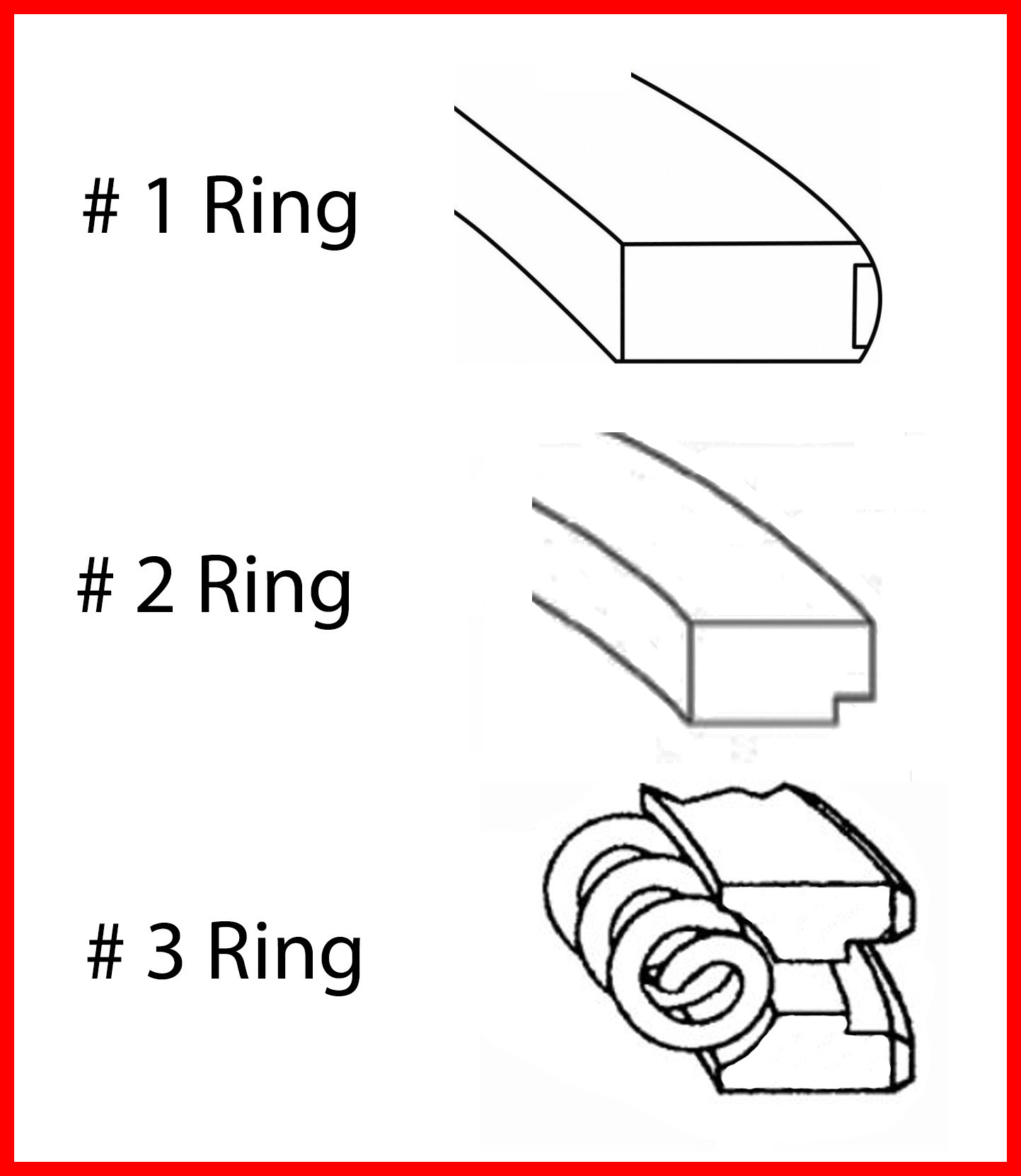 # 1 Ring

# 2 Ring

# 3 Ring