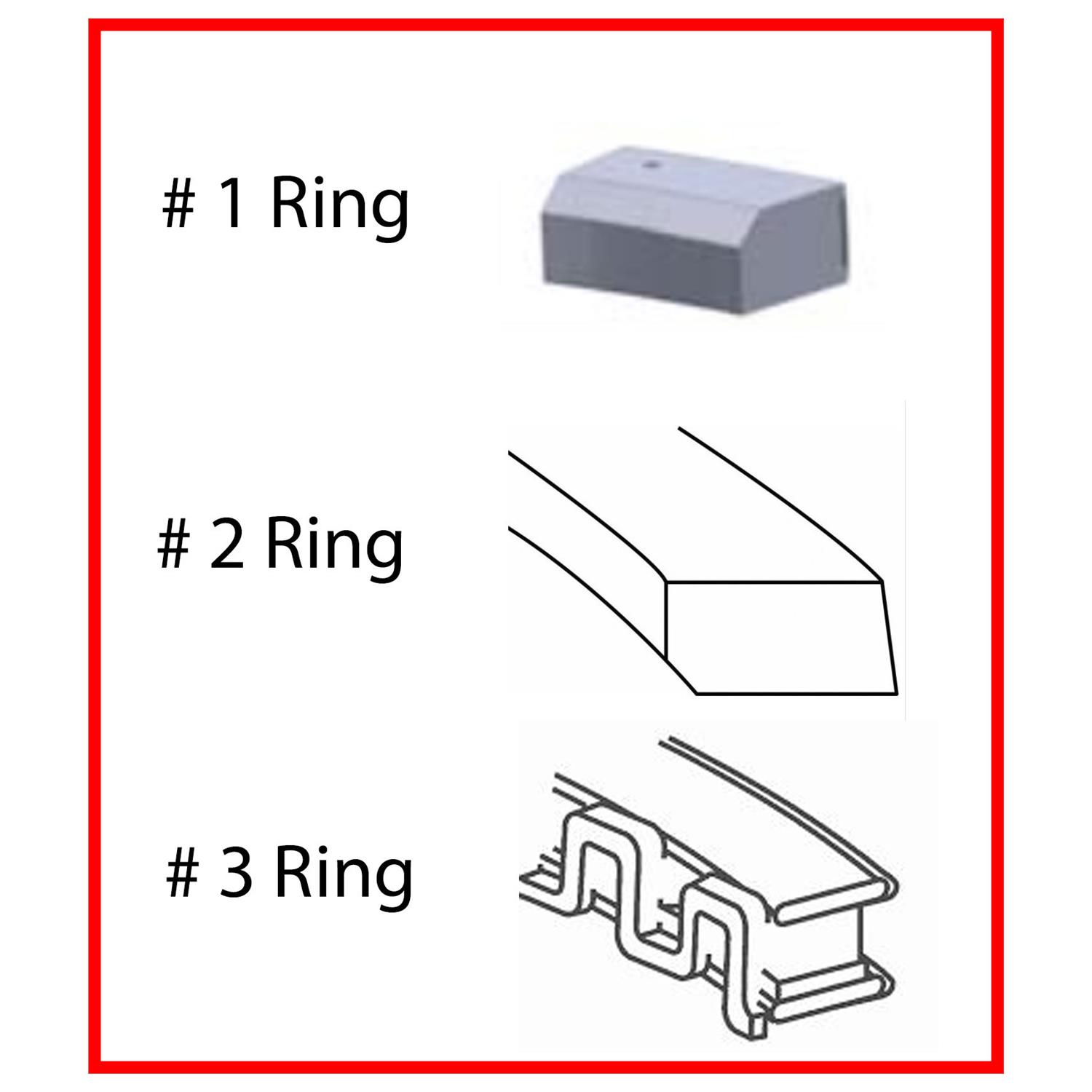 # 1 Ring

# 2 Ring

# 3 Ring