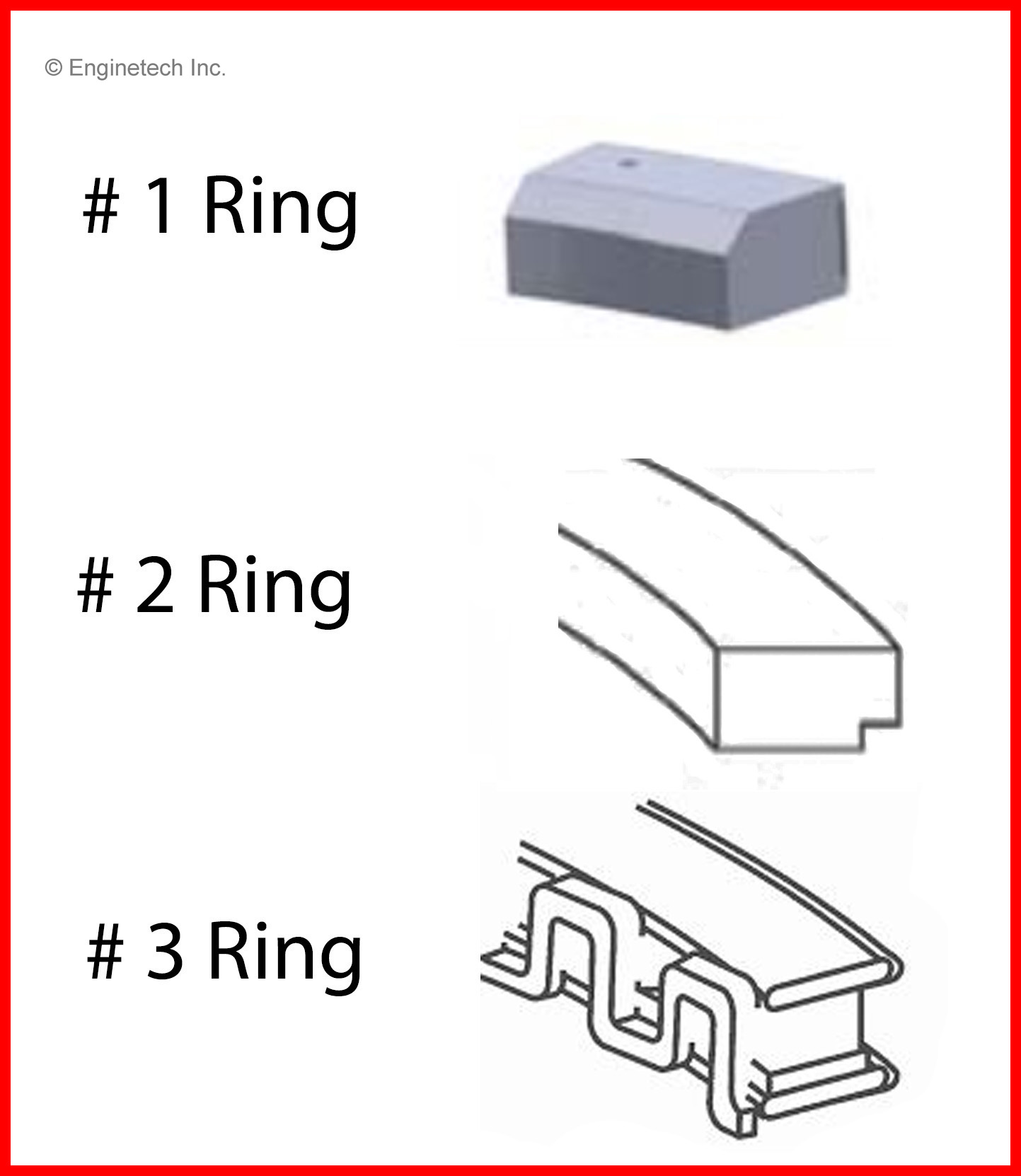 © Enginetech Inc.

# 1 Ring

# 2 Ring

# 3 Ring