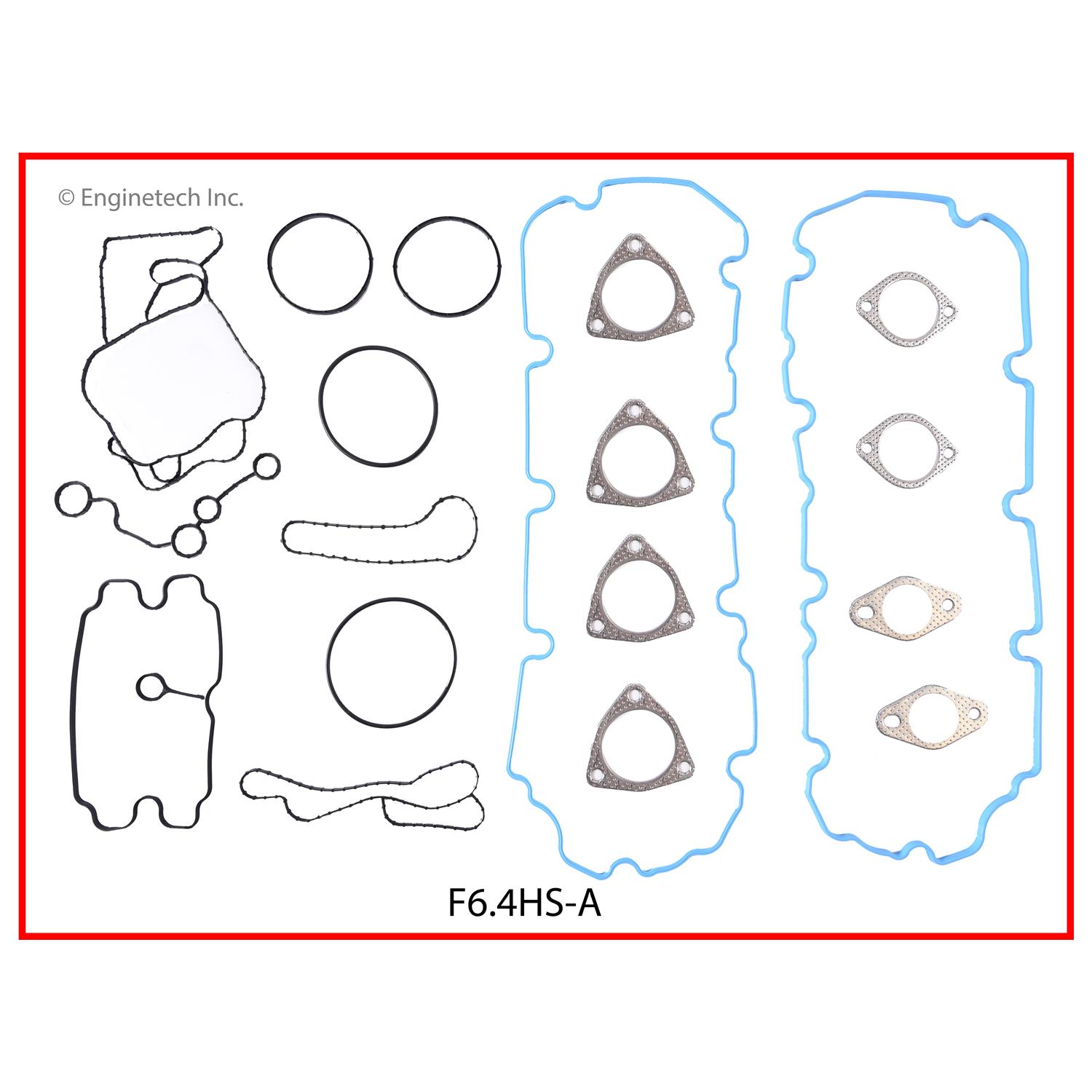 © Enginetech Inc.

F6.4HS-A