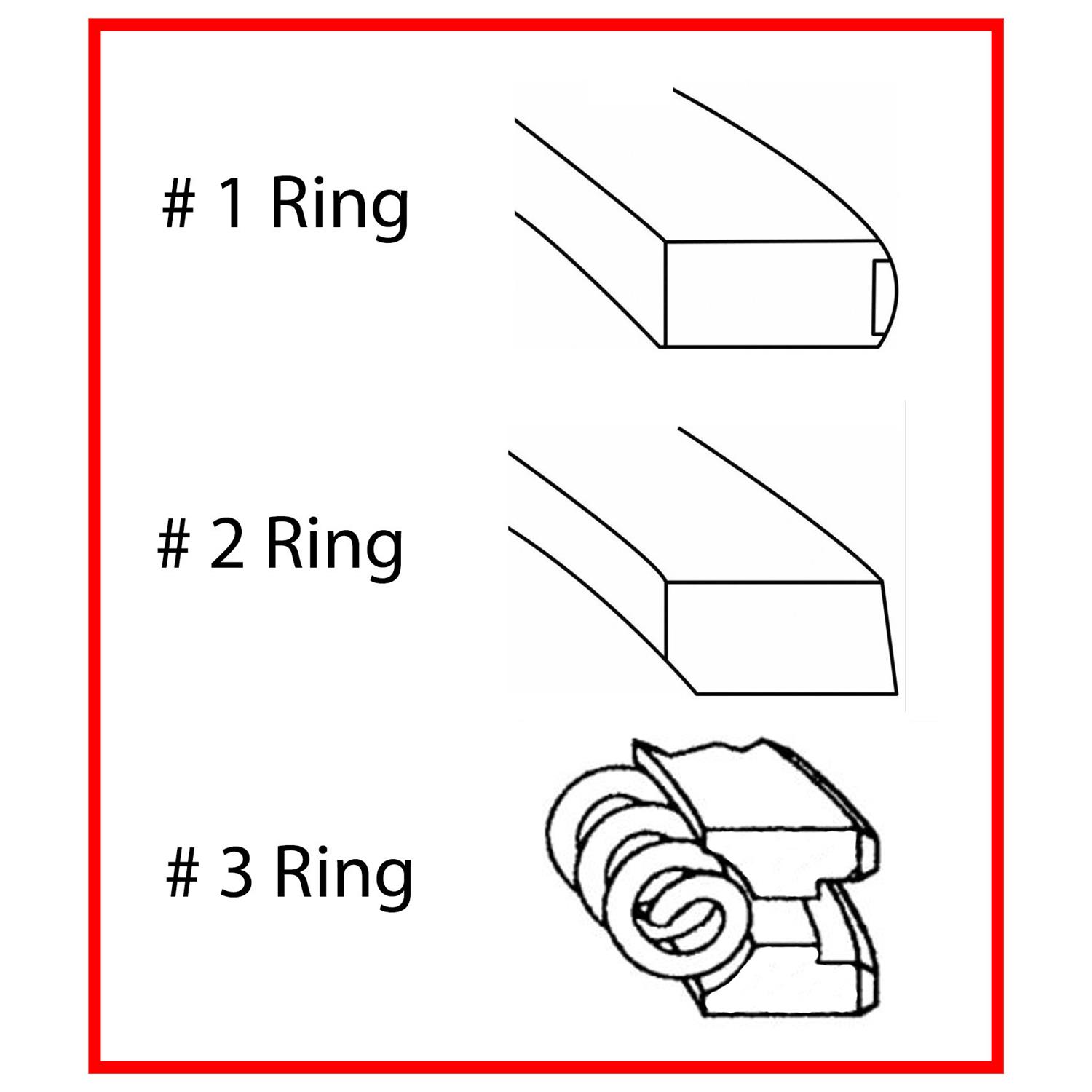 # 1 Ring

# 2 Ring

# 3 Ring