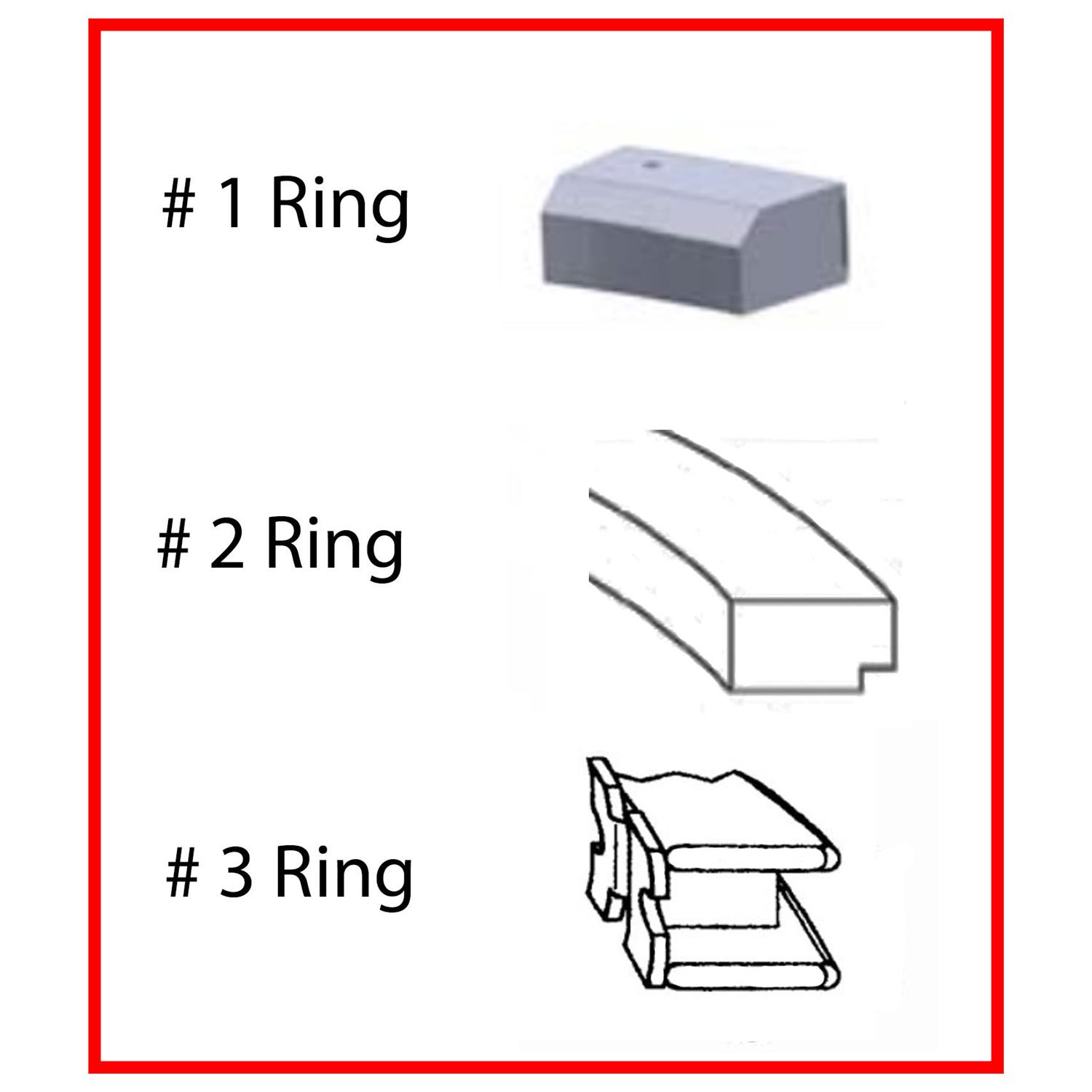 # 1 Ring

# 2 Ring

# 3 Ring