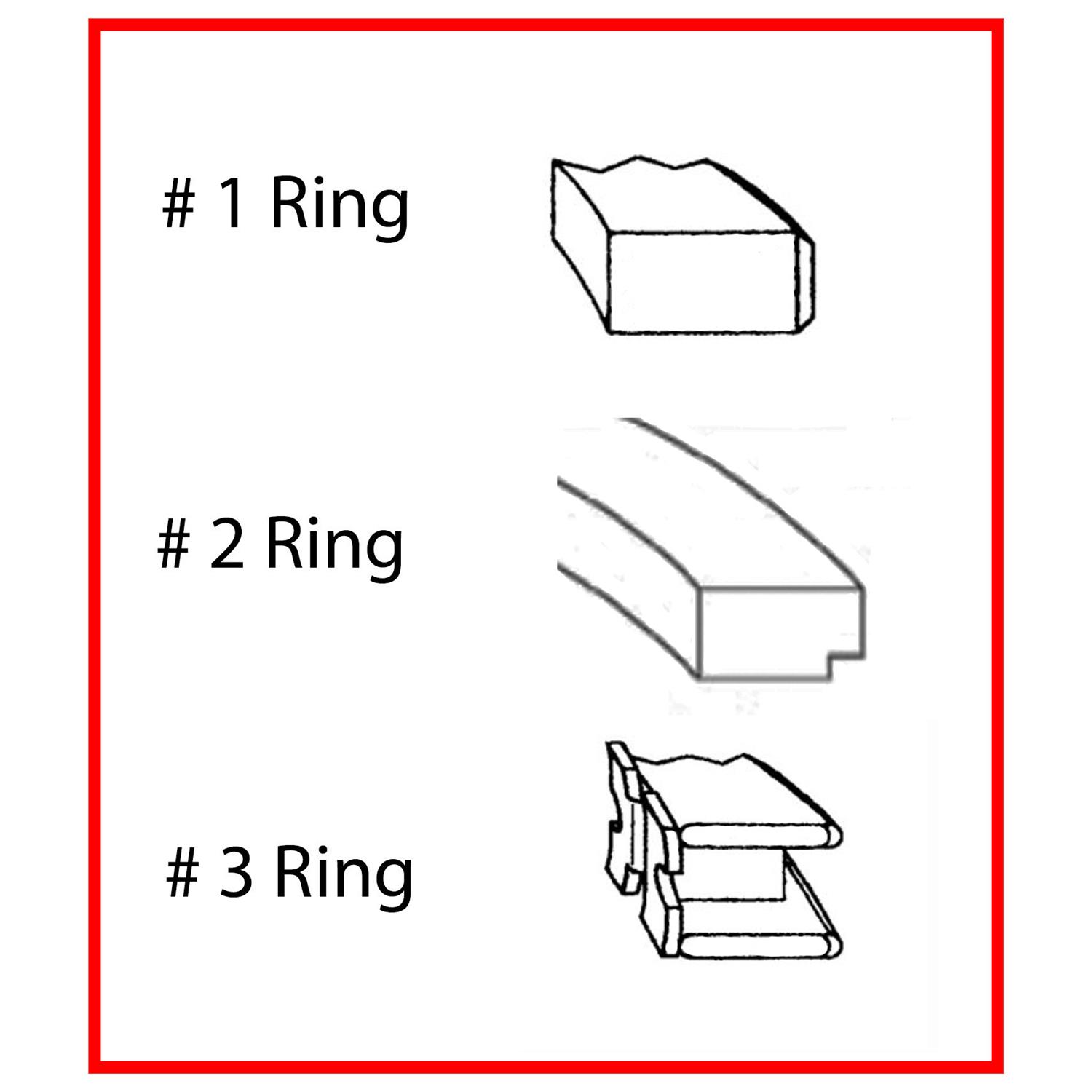 # 1 Ring

# 2 Ring

# 3 Ring