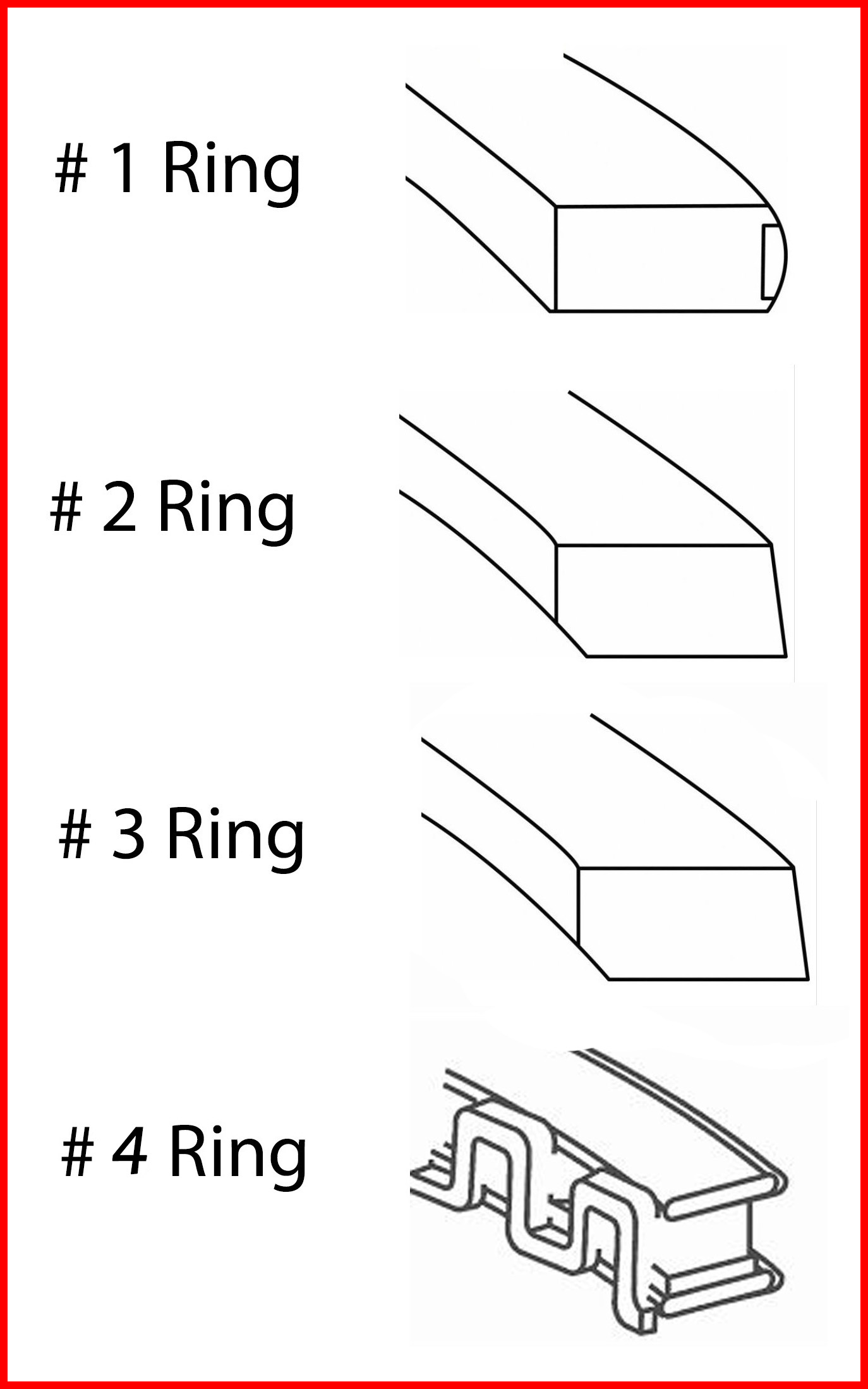 # 1 Ring

# 2 Ring

# 3 Ring

# 4 Ring