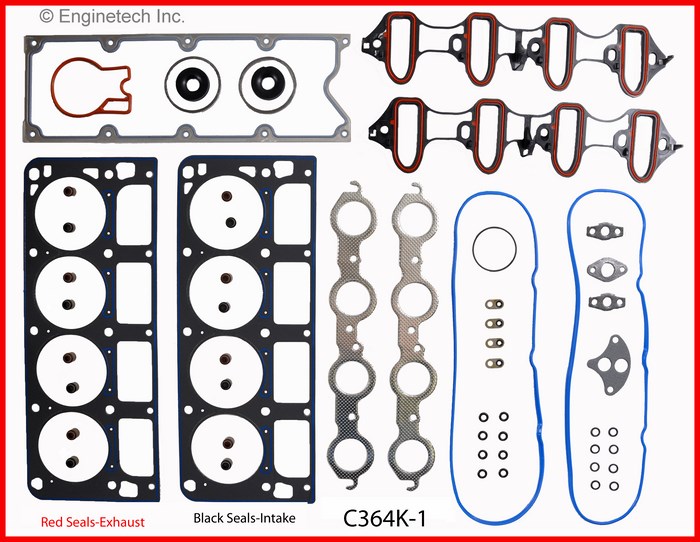 © Enginetech Inc.

Red Seals-Exhaust

Black Seals-Intake

C364K-1