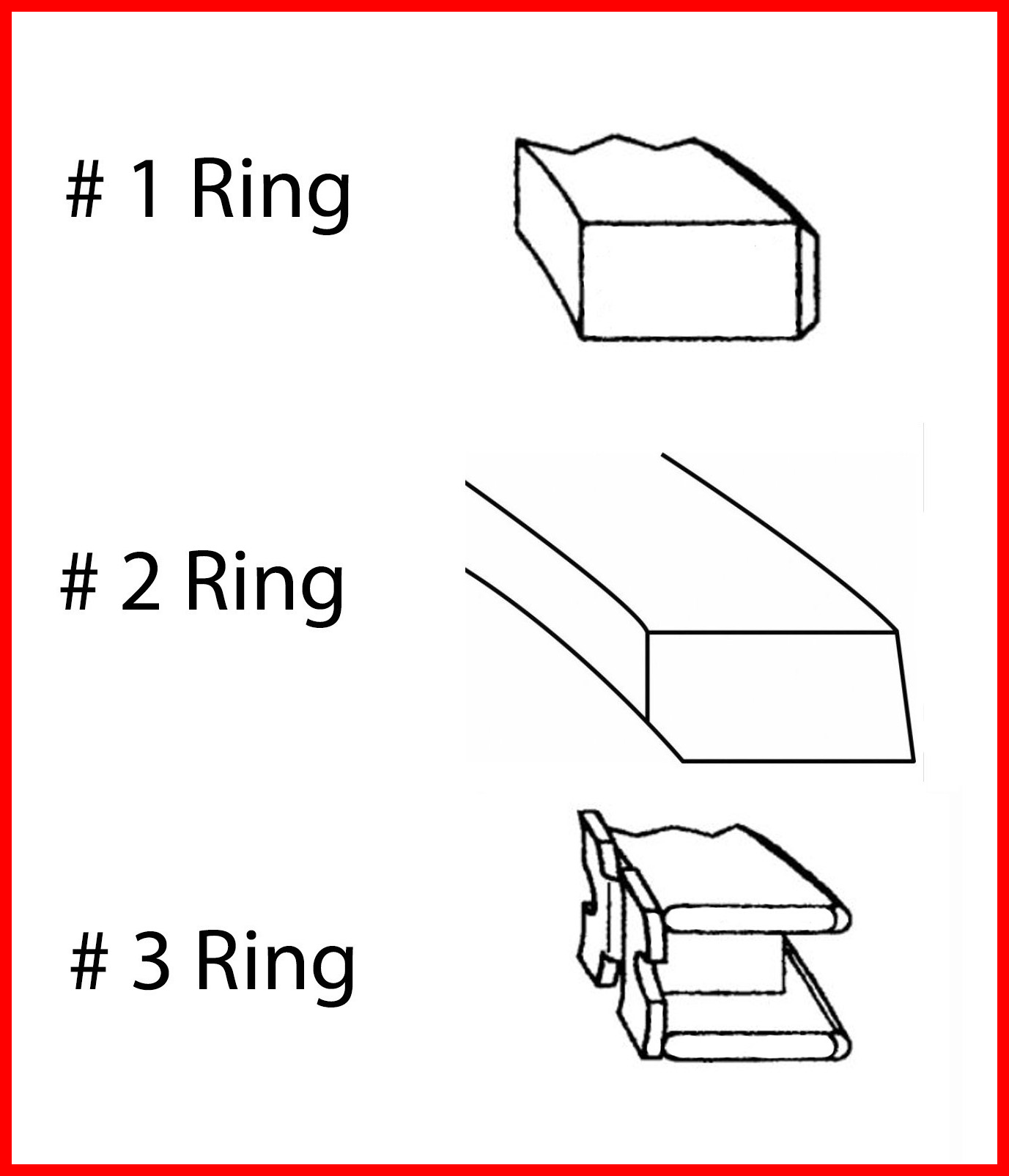 # 1 Ring

# 2 Ring

# 3 Ring