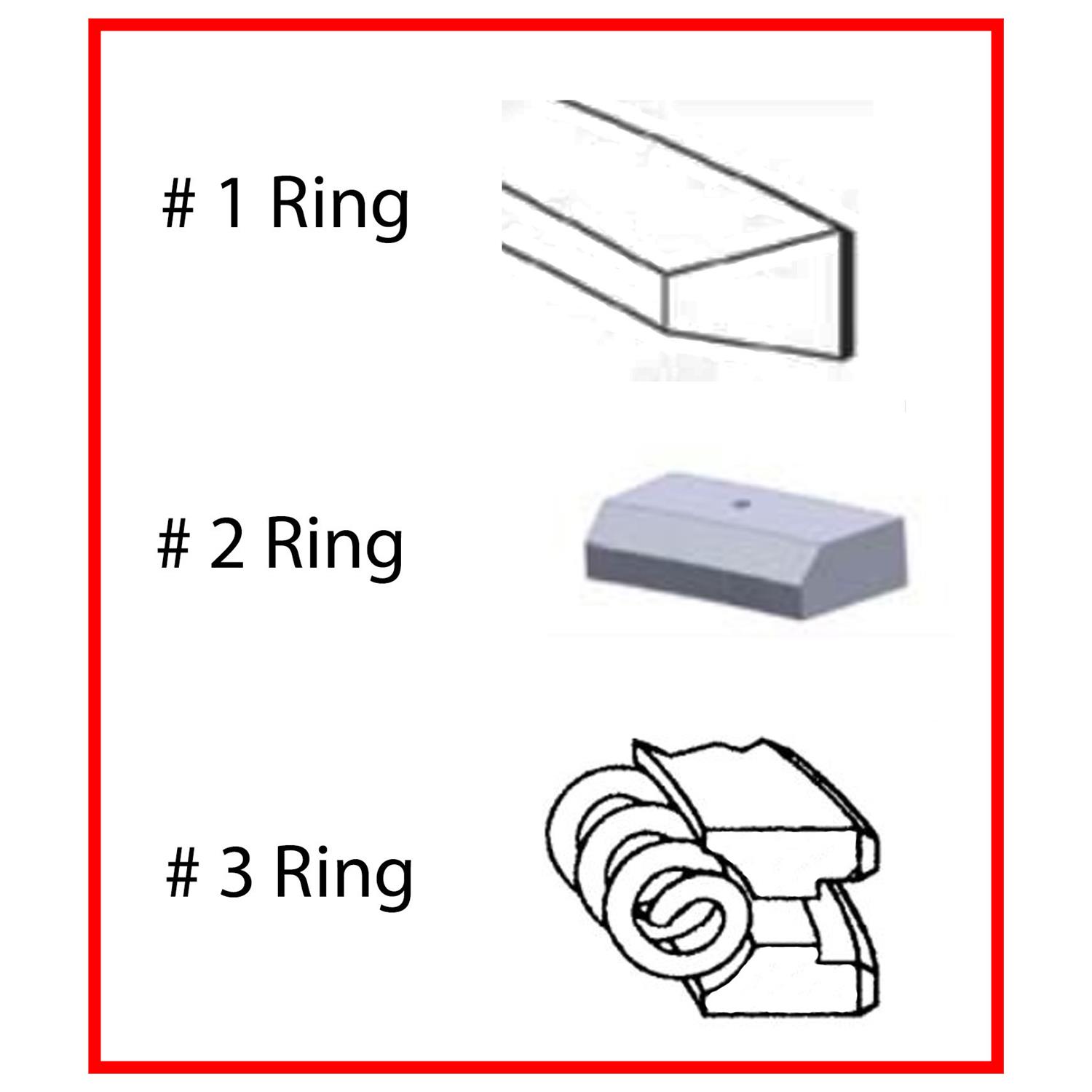 # 1 Ring

# 2 Ring

# 3 Ring